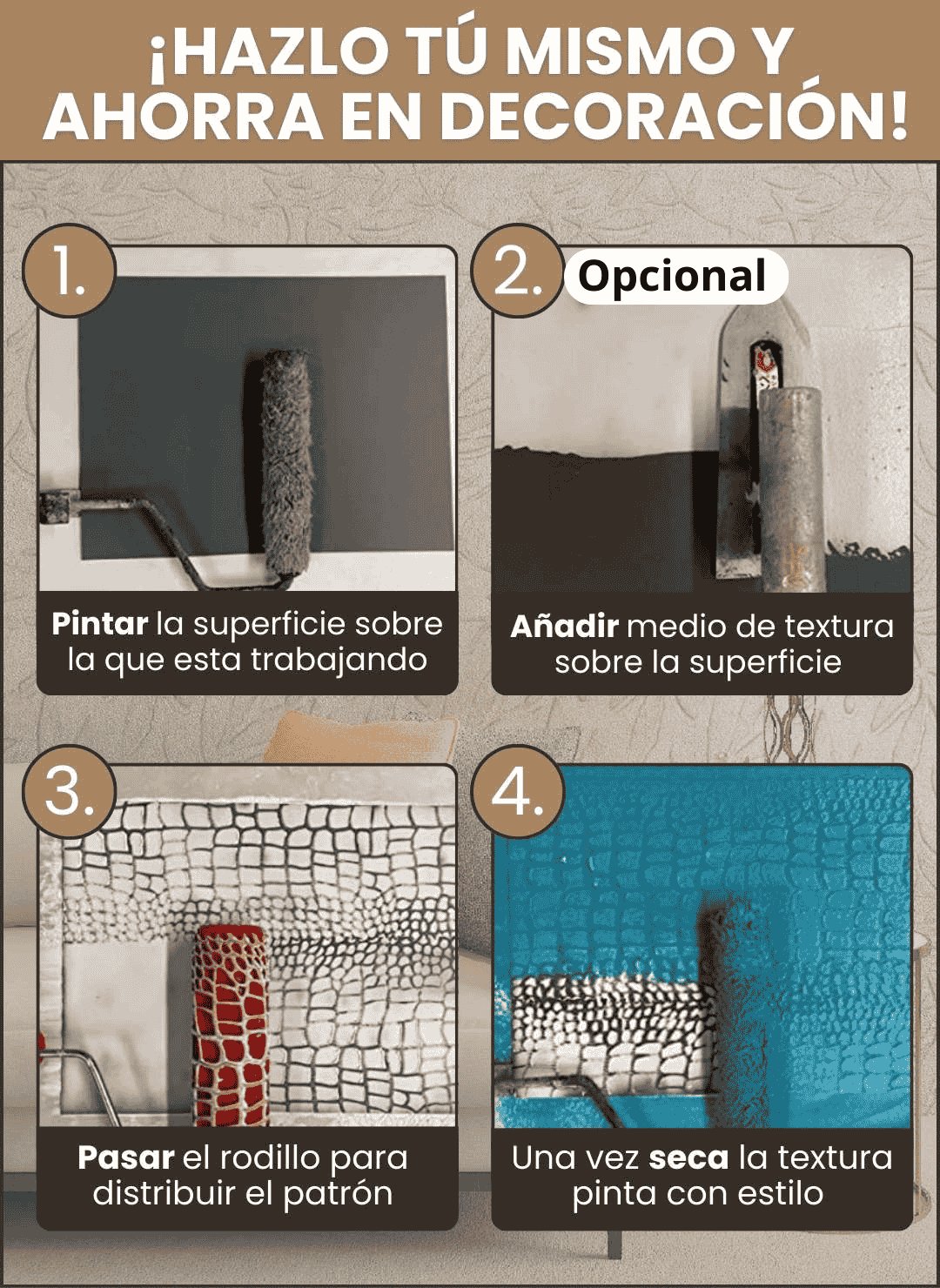 ¡HAZLO TÚ MISMO Y AHORRA EN DECORACIÓN!

1.

Pintar la superficie sobre la que esta trabajando

2. Opcional

Añadir medio de textura sobre la superficie

3.

Pasar el rodillo para distribuir el patrón

4.

Una vez seca la textura pinta con estilo